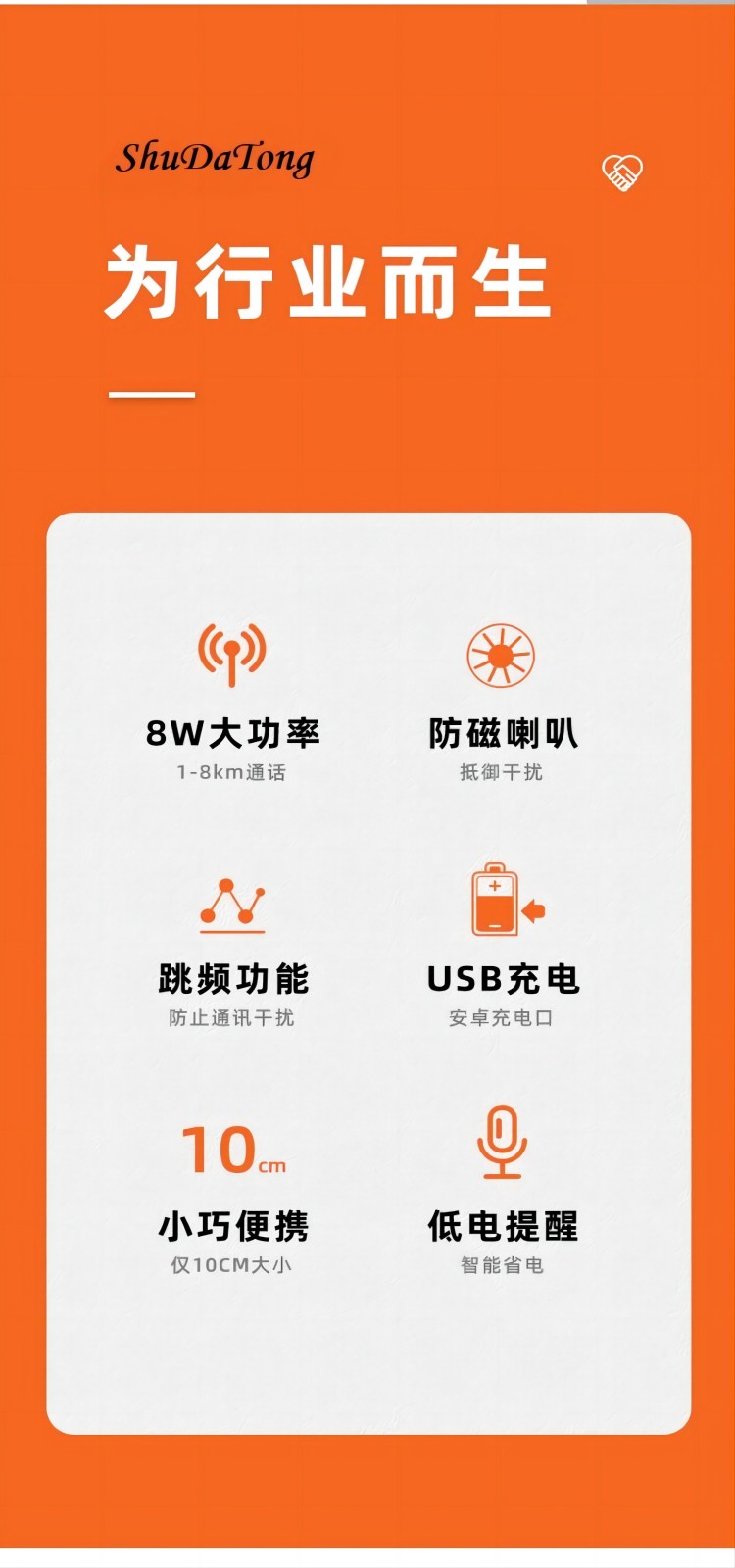 ShuDaTong

为行业而生

8W大功率
1-8km通话

防磁喇叭
抵御干扰

跳频功能
防止通讯干扰

USB充电
安卓充电口

10cm
小巧便携
仅10CM大小

低电提醒
智能省电