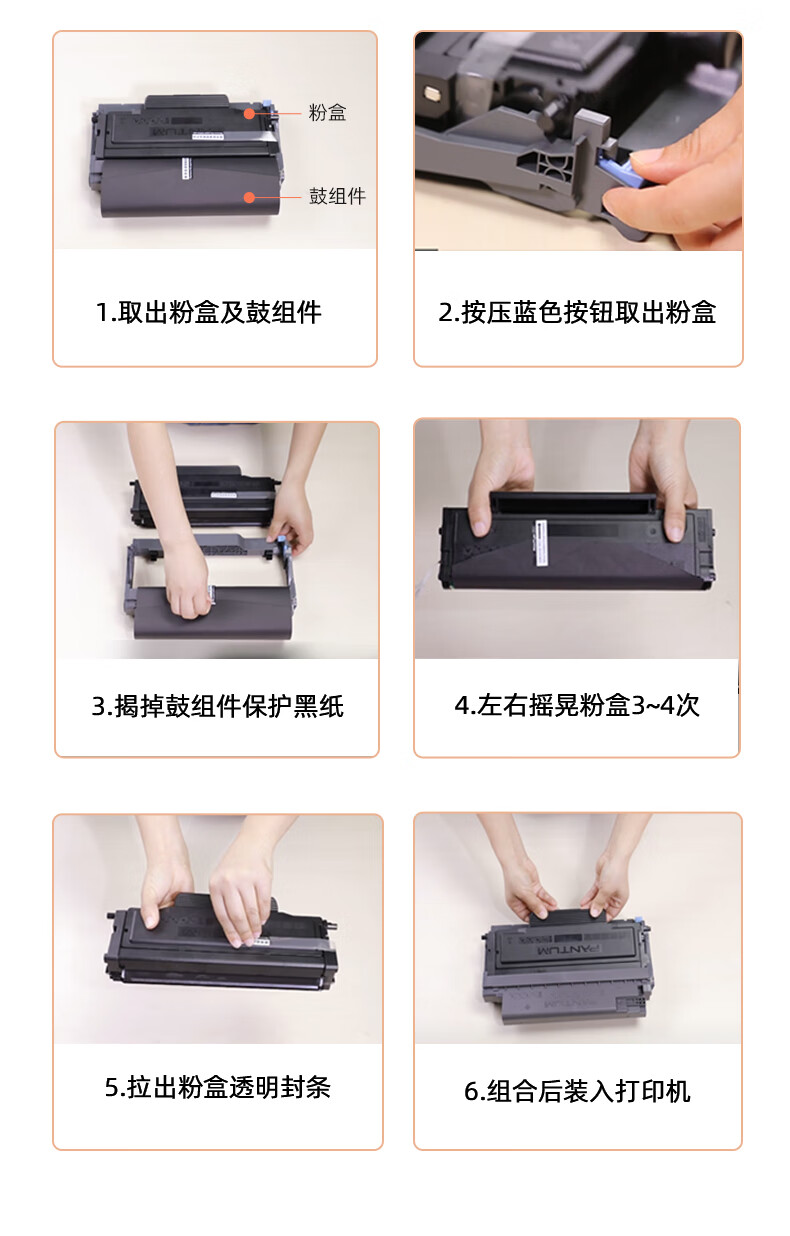 粉盒

鼓组件

1.取出粉盒及鼓组件

2.按压蓝色按钮取出粉盒

3.揭掉鼓组件保护黑纸

4.左右摇晃粉盒3~4次

5.拉出粉盒透明封条

PANTUM

6.组合后装入打印机