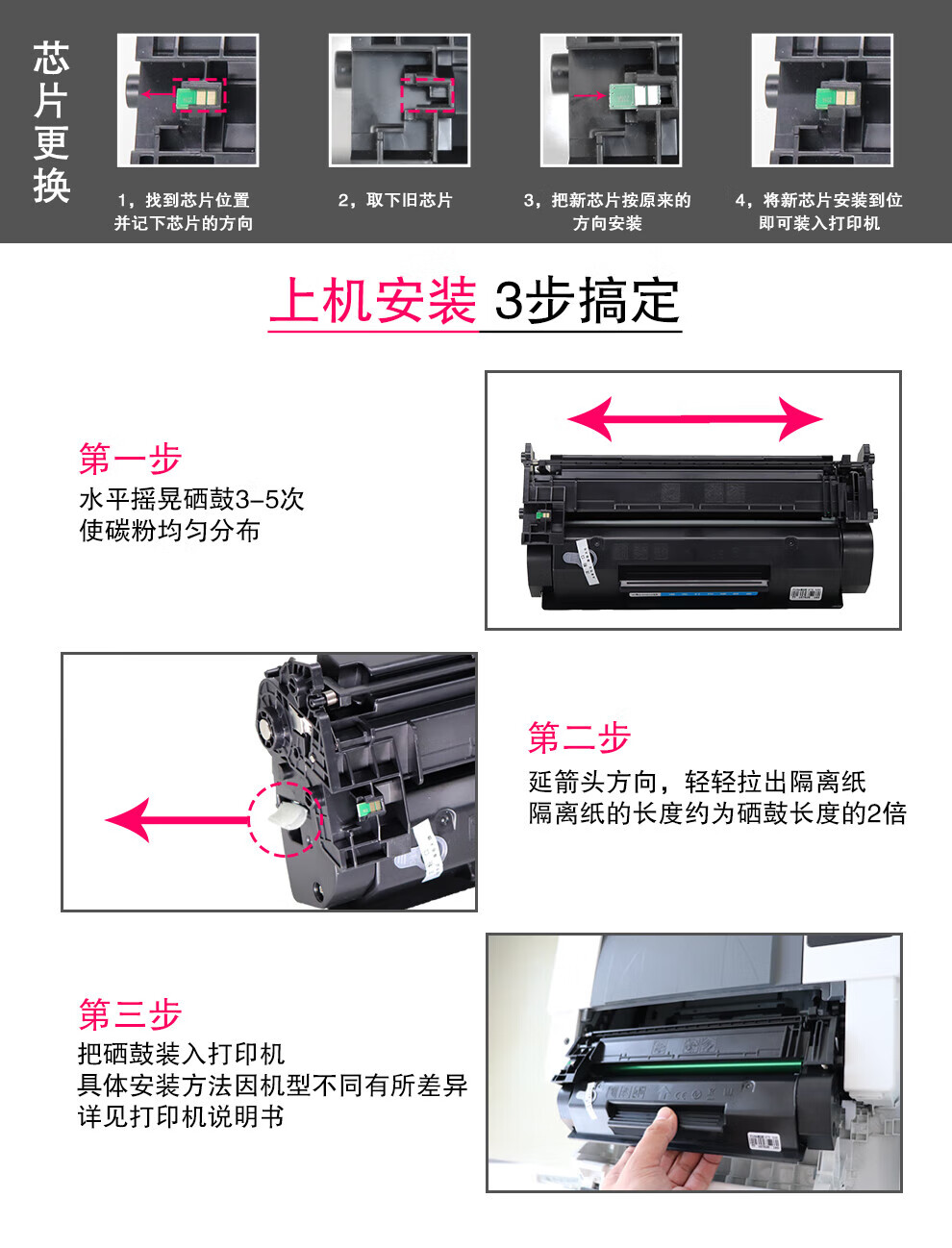 芯片更换

1，找到芯片位置并记下芯片的方向

2，取下旧芯片

3，把新芯片按原来的方向安装

4，将新芯片安装到位即可装入打印机

上机安装 3步搞定

第一步
水平摇晃硒鼓3-5次
使碳粉均匀分布

第二步
延箭头方向，轻轻拉出隔离纸
隔离纸的长度约为硒鼓长度的2倍

第三步
把硒鼓装入打印机
具体安装方法因机型不同有所差异
详见打印机说明书