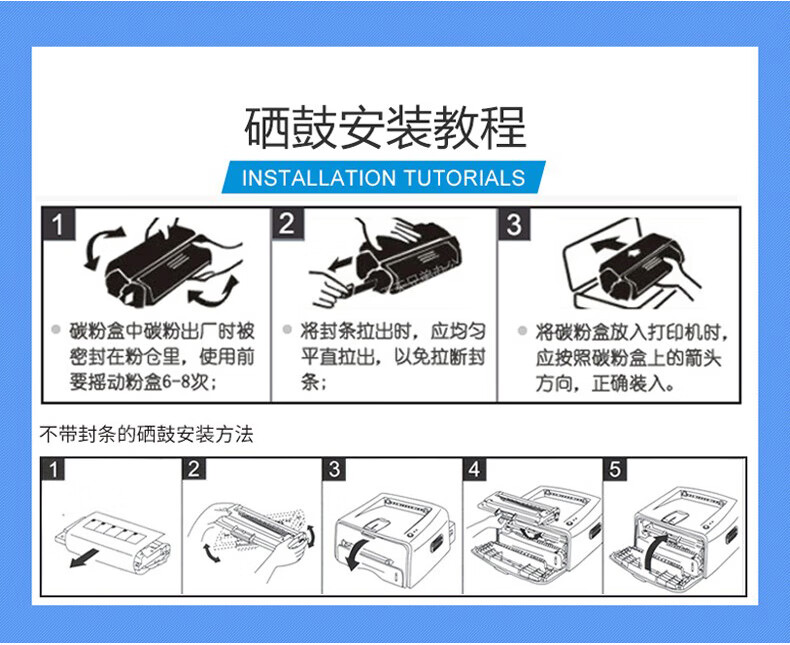 硒鼓安装教程

INSTALLATION TUTORIALS

1

碳粉盒中碳粉出厂时被密封在粉仓里，使用前要摇动粉盒6-8次；

2

将封条拉出时，应均匀平直拉出，以免拉断封条；

3

将碳粉盒放入打印机时，应按照碳粉盒上的箭头方向，正确装入。

不带封条的硒鼓安装方法

1

2

3

4

5