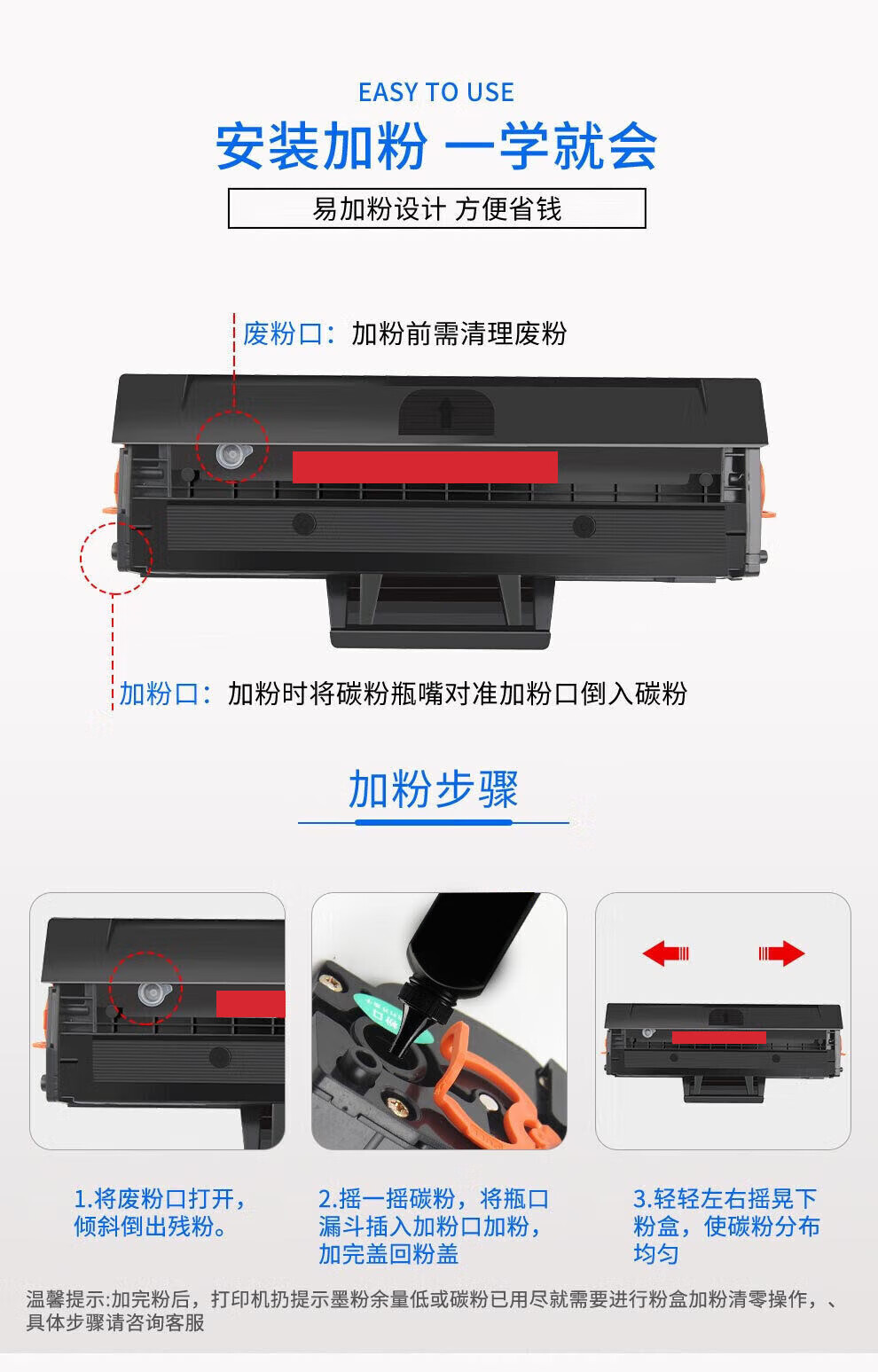 EASY TO USE

安装加粉 一学就会

易加粉设计 方便省钱

废粉口：加粉前需清理废粉

加粉口：加粉时将碳粉瓶嘴对准加粉口倒入碳粉

加粉步骤

1.将废粉口打开，倾斜倒出残粉。

2.摇一摇碳粉，将瓶口漏斗插入加粉口加粉，加完盖回粉盖

3.轻轻左右摇晃下粉盒，使碳粉分布均匀

温馨提示:加完粉后，打印机扔提示墨粉余量低或碳粉已用尽就需要进行粉盒加粉清零操作，、具体步骤请咨询客服