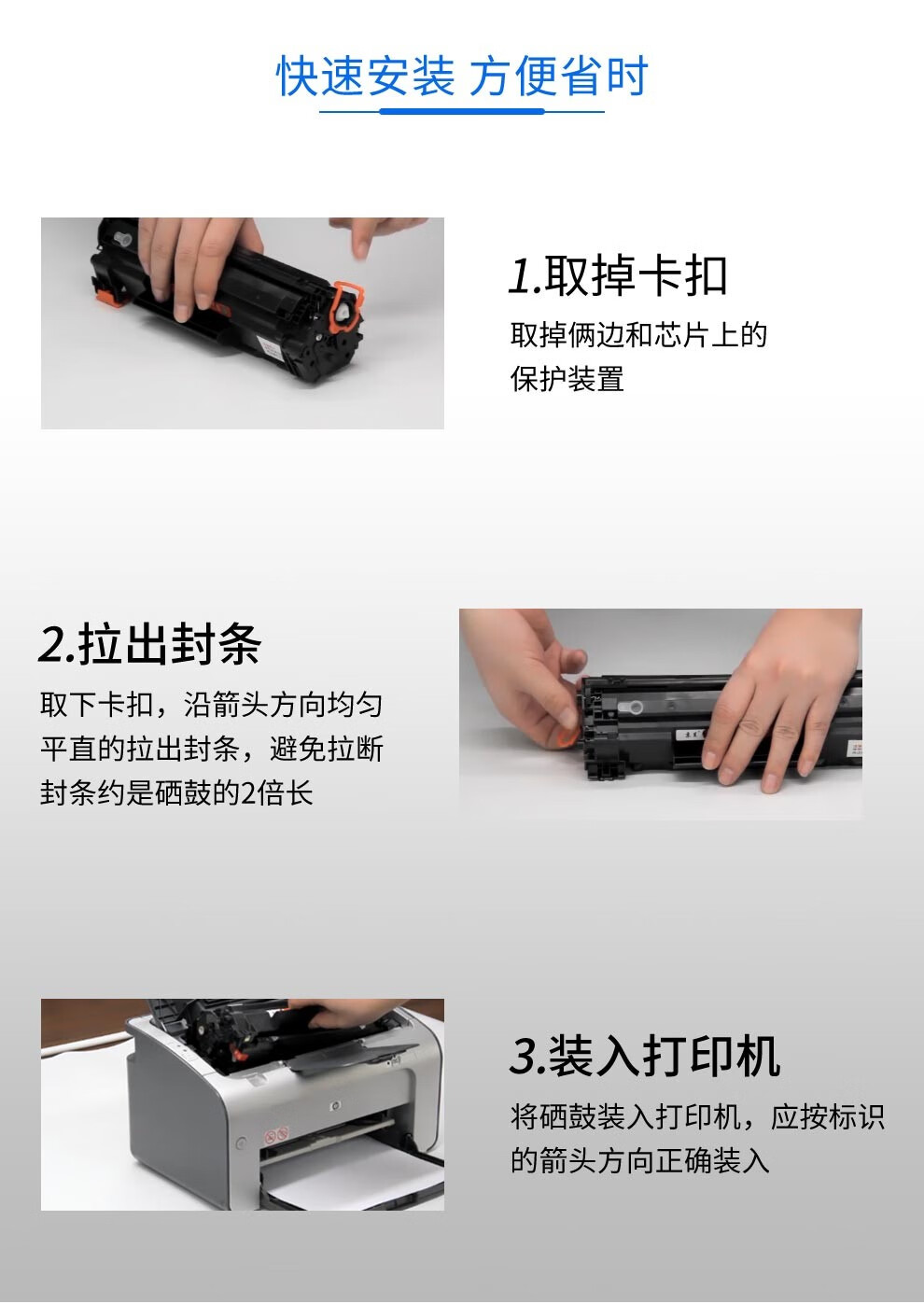 快速安装 方便省时

1.取掉卡扣

取掉俩边和芯片上的保护装置

2.拉出封条

取下卡扣，沿箭头方向均匀平直的拉出封条，避免拉断封条约是硒鼓的2倍长

3.装入打印机

将硒鼓装入打印机，应按标识的箭头方向正确装入